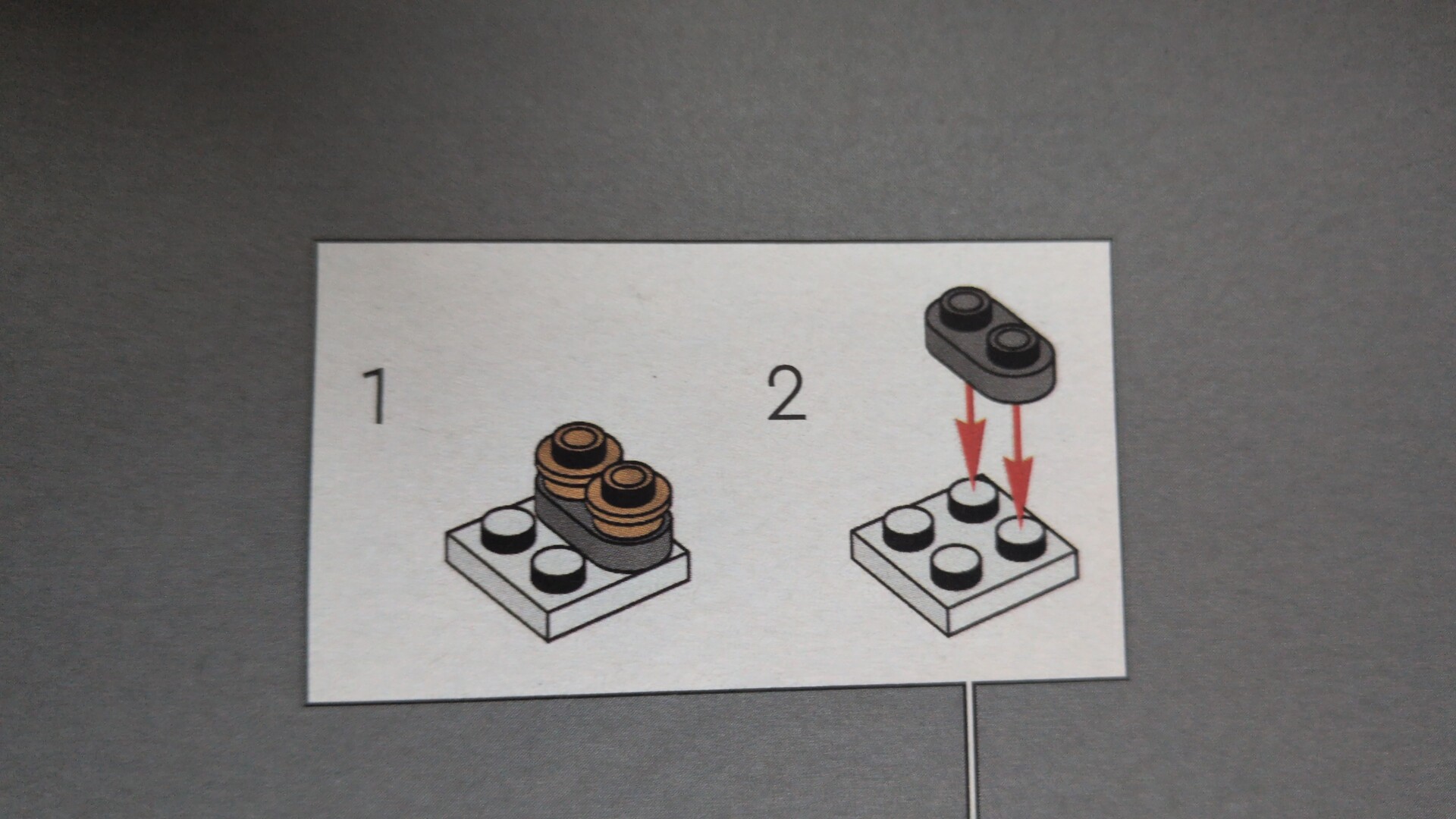 1

2